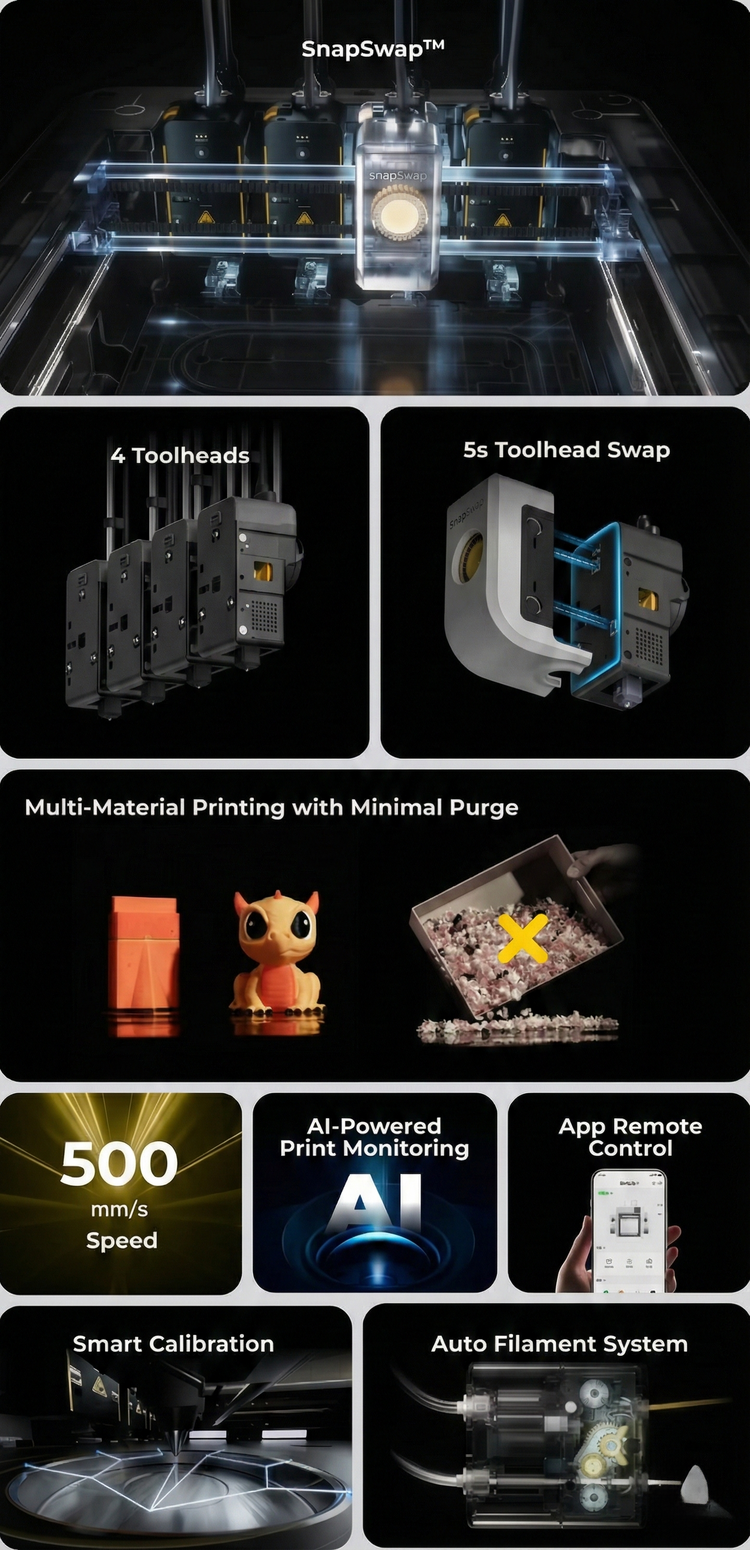 SnapSwap™

snapSwap

4 Toolheads

5s Toolhead Swap

SnapSwap

Multi-Material Printing with Minimal Purge

500
mm/s
Speed

AI-Powered
Print Monitoring

AI

App Remote
Control

Smart Calibration

Auto Filament System